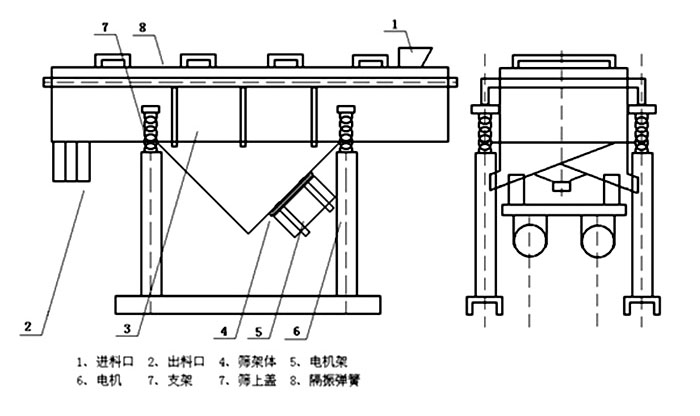 7
8
1
2
3
4
5
6

1、进料口　2、出料口　4、筛架体　5、电机架
6、电机　7、支架　7、筛上盖　8、隔振弹簧